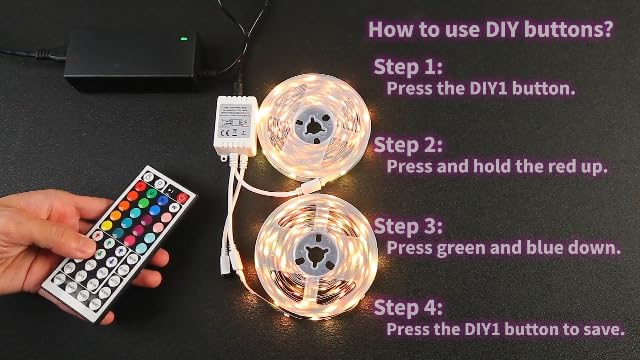 How to use DIY buttons?

Step 1:
Press the DIY1 button.

Step 2:
Press and hold the red up.

Step 3:
Press green and blue down.

Step 4:
Press the DIY1 button to save.