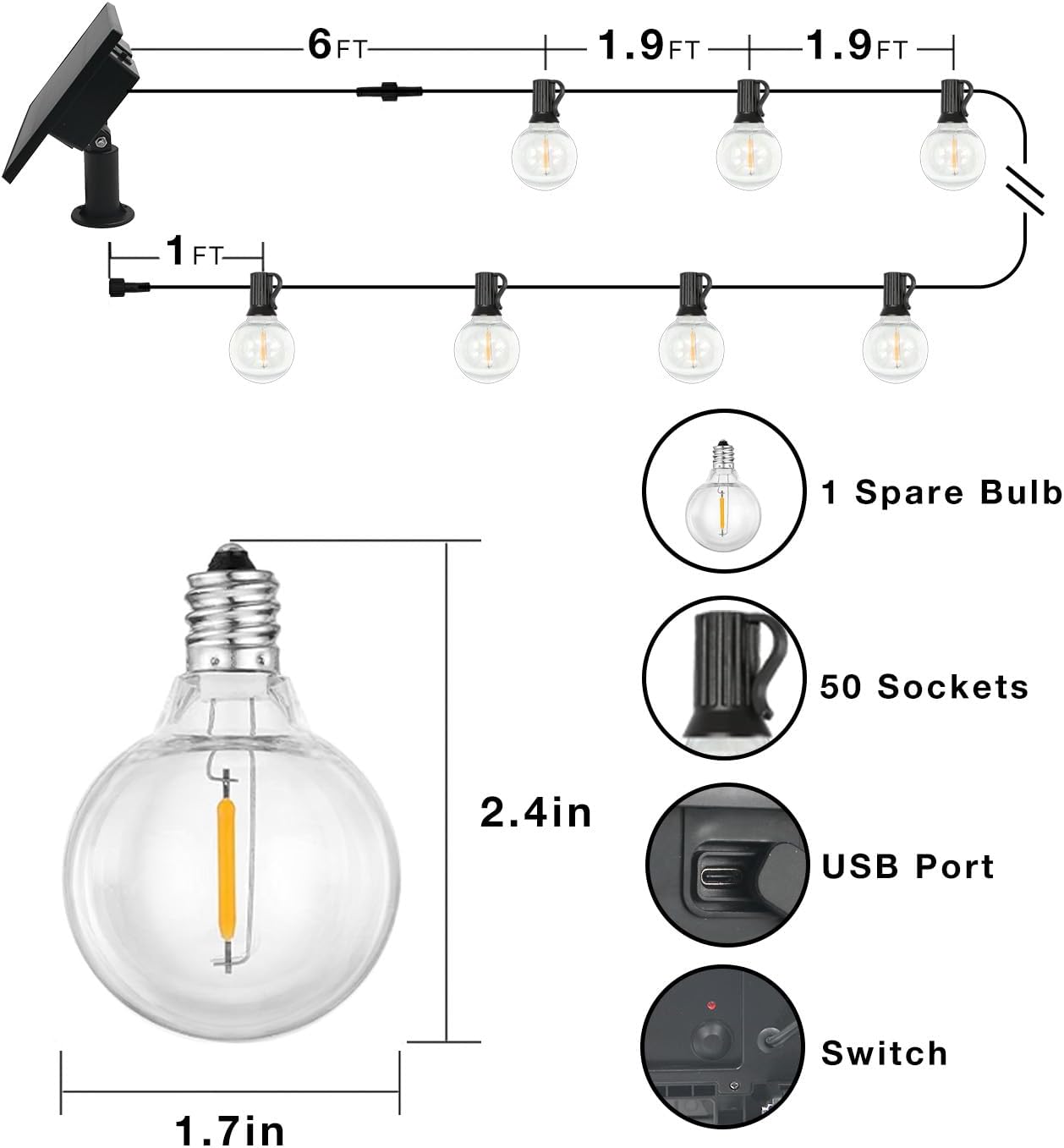 6FT

1.9FT

1.9FT

1FT

1 Spare Bulb

50 Sockets

2.4in

USB Port

Switch

1.7in